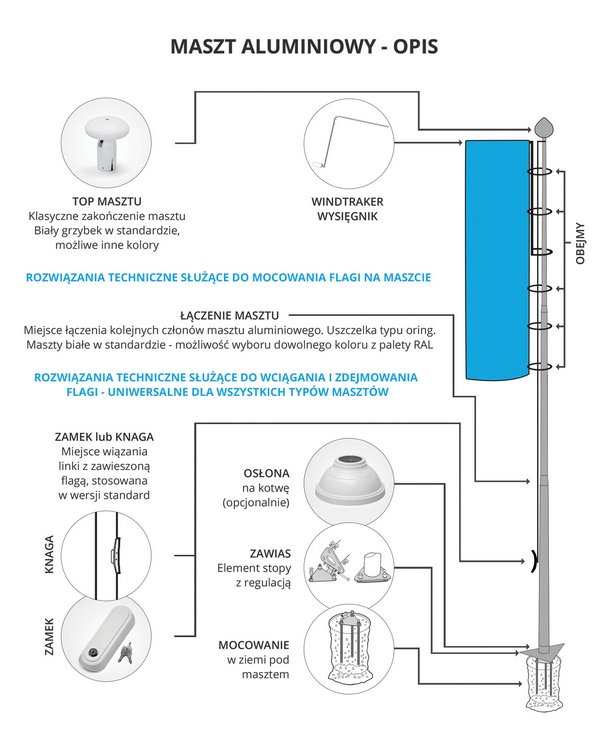 MASZT ALUMINIOWY - OPIS

TOP MASZTU
Klasyczne zakończenie masztu
Biały grzybek w standardzie,
możliwe inne kolory

WINDTRAKER
WYSIĘGNIK

OBEJMY

ROZWIĄZANIA TECHNICZNE SŁUŻĄCE DO MOCOWANIA FLAGI NA MASZCIE

ŁĄCZENIE MASZTU
Miejsce łączenia kolejnych członów masztu aluminiowego. Uszczelka typu oring.
Maszty białe w standardzie - możliwość wyboru dowolnego koloru z palety RAL

ROZWIĄZANIA TECHNICZNE SŁUŻĄCE DO WCIĄGANIA I ZDEJMOWANIA FLAGI - UNIWERSALNE DLA WSZYSTKICH TYPÓW MASZTÓW

ZAMEK lub KNAGA
Miejsce wiązania linki z zawieszoną flagą, stosowana w wersji standard

KNAGA

ZAMEK

OSŁONA
na kotwę
(opcjonalnie)

ZAWIAS
Element stopy
z regulacją

MOCOWANIE
w ziemi pod
masztem